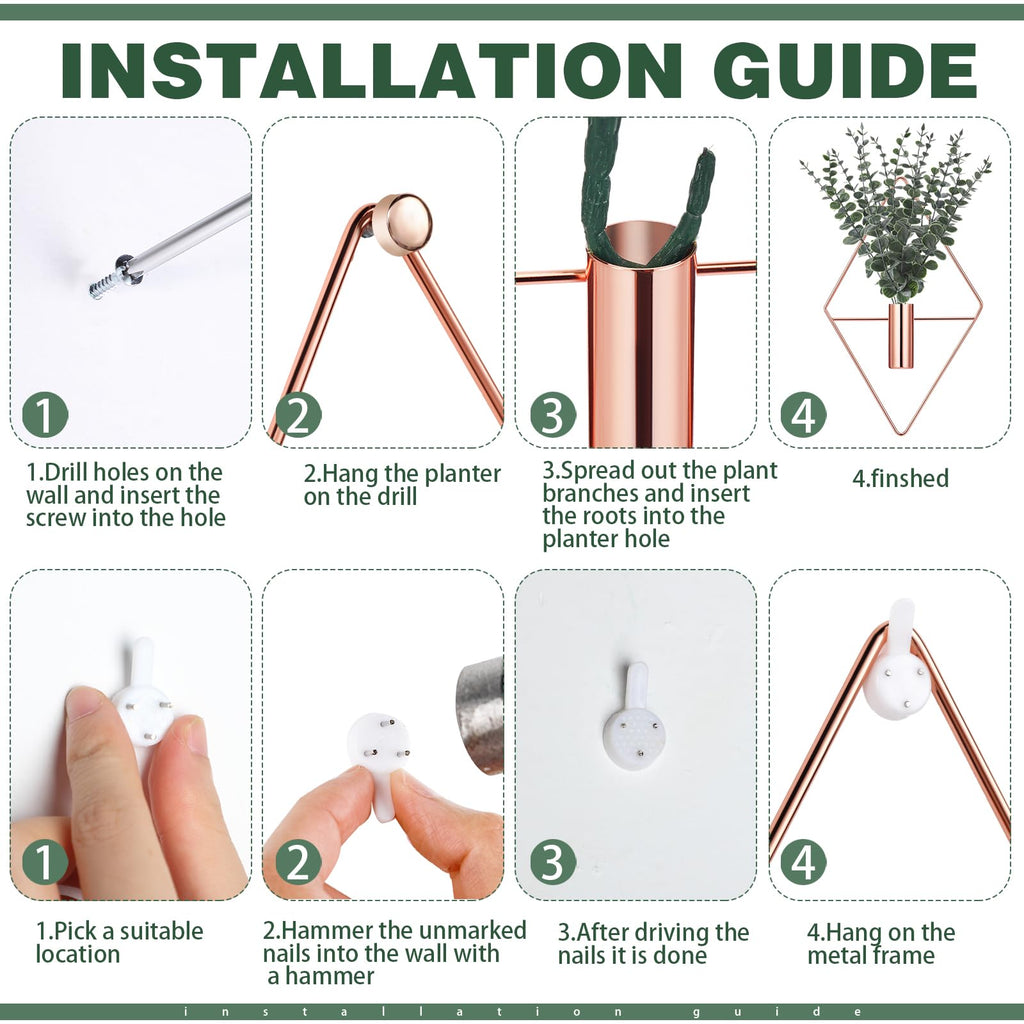 INSTALLATION GUIDE

1

1.Drill holes on the wall and insert the screw into the hole

2

2.Hang the planter on the drill

3

3.Spread out the plant branches and insert the roots into the planter hole

4

4.finshed

1

1.Pick a suitable location

2

2.Hammer the unmarked nails into the wall with a hammer

3

3.After driving the nails it is done

4

4.Hang on the metal frame

installation guide